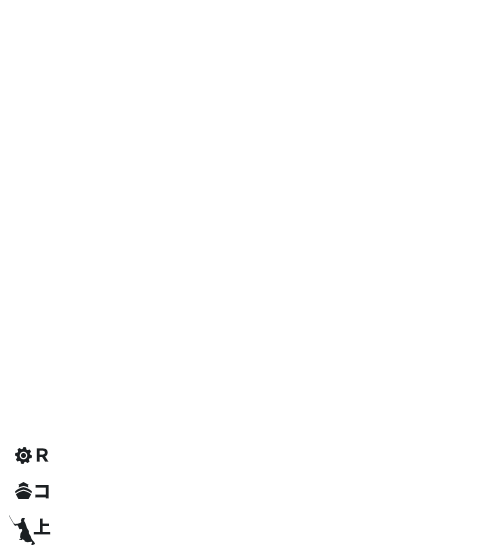 R
コ
上